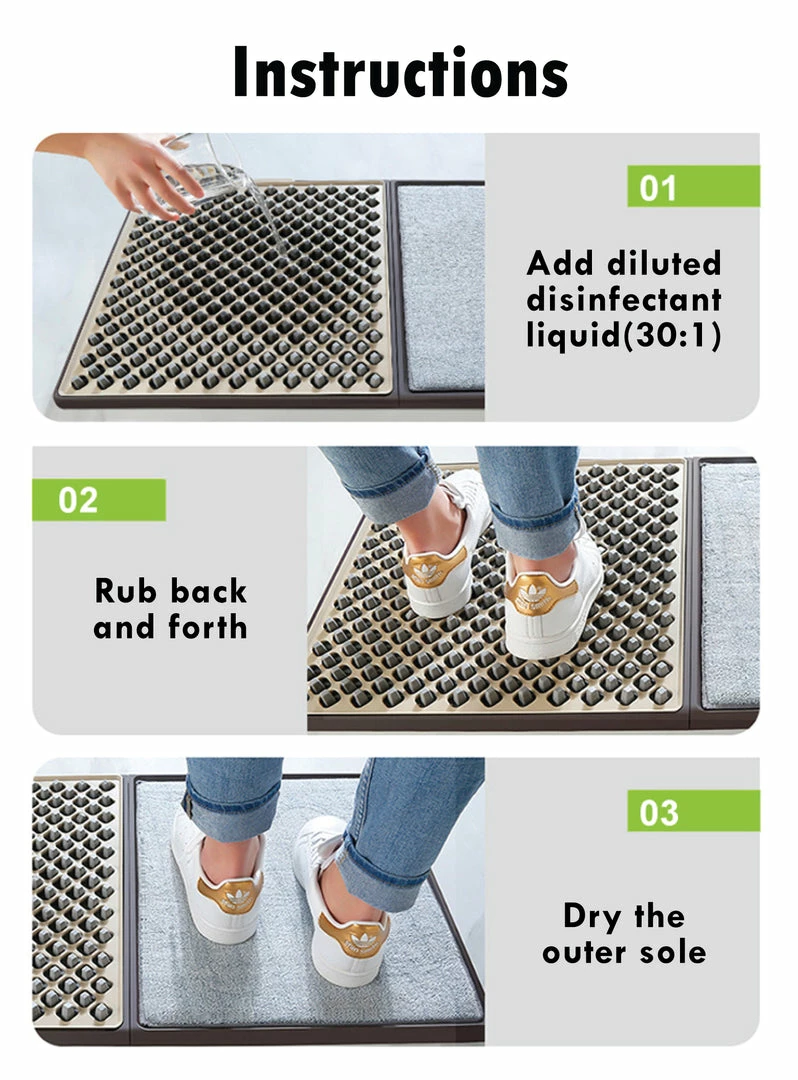 Instructions

01

Add diluted disinfectant liquid(30:1)

02

Rub back and forth

03

Dry the outer sole