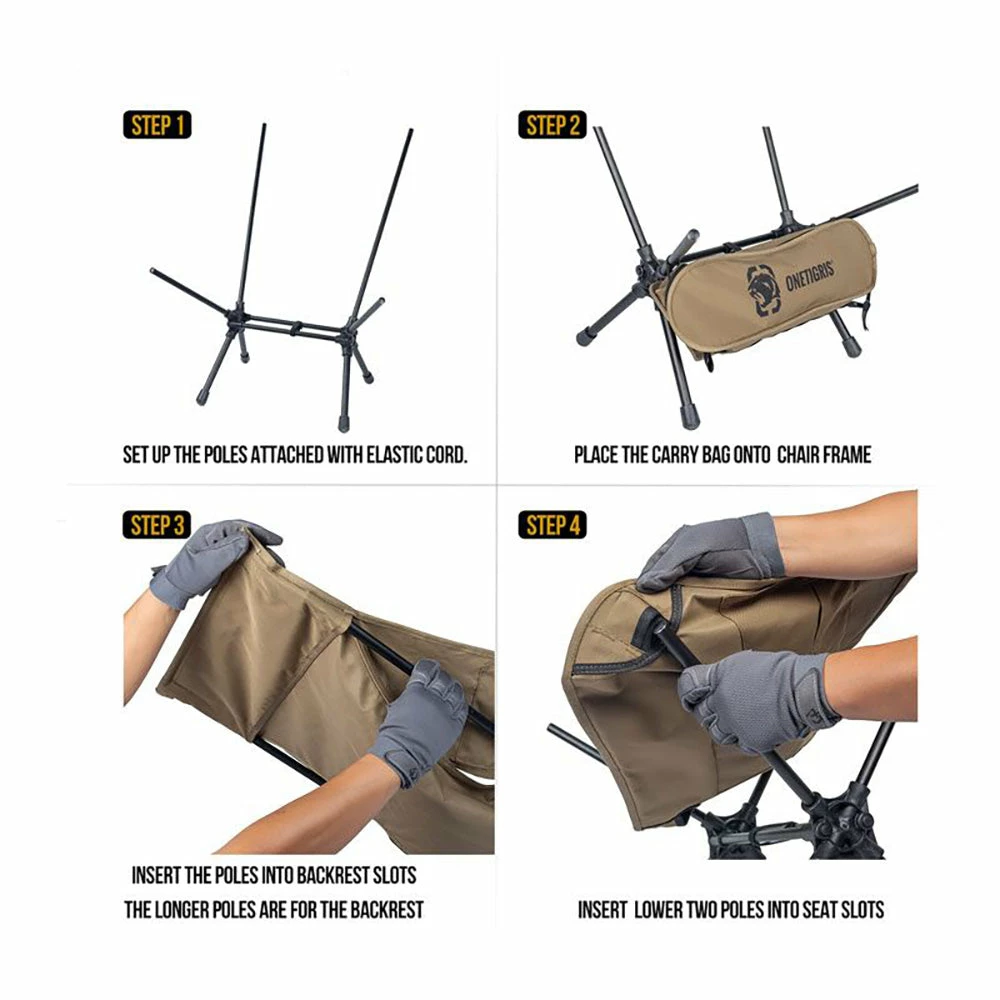 STEP 1

SET UP THE POLES ATTACHED WITH ELASTIC CORD.

STEP 2

ONETIGRIS

PLACE THE CARRY BAG ONTO CHAIR FRAME

STEP 3

INSERT THE POLES INTO BACKREST SLOTS

THE LONGER POLES ARE FOR THE BACKREST

STEP 4

INSERT LOWER TWO POLES INTO SEAT SLOTS