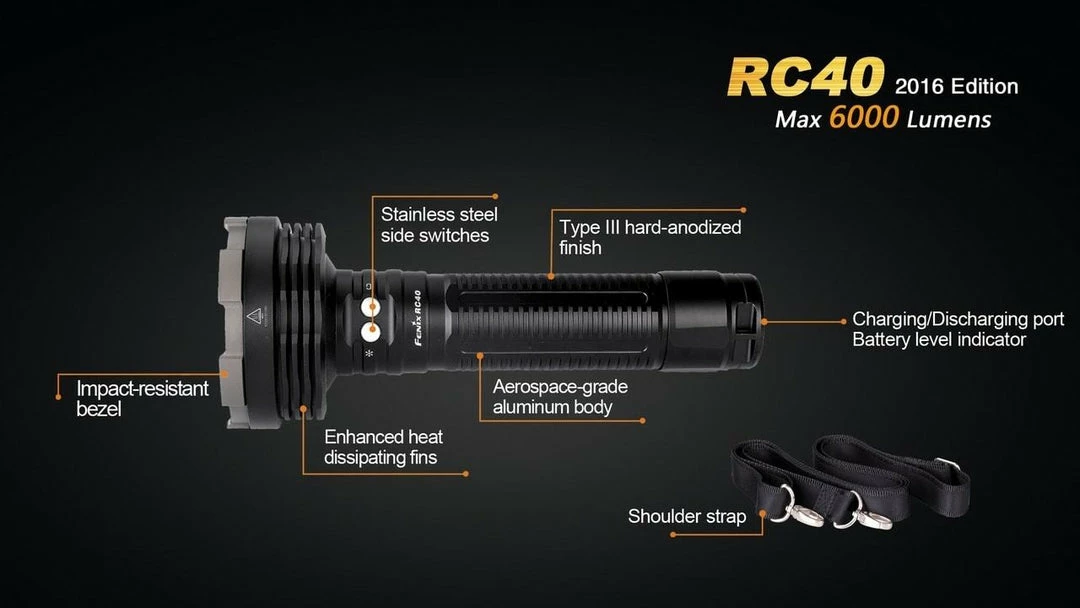 RC40 2016 Edition
Max 6000 Lumens

Stainless steel side switches

Type III hard-anodized finish

Fenix RC40

Charging/Discharging port
Battery level indicator

Impact-resistant bezel

Aerospace-grade aluminum body

Enhanced heat dissipating fins

Shoulder strap