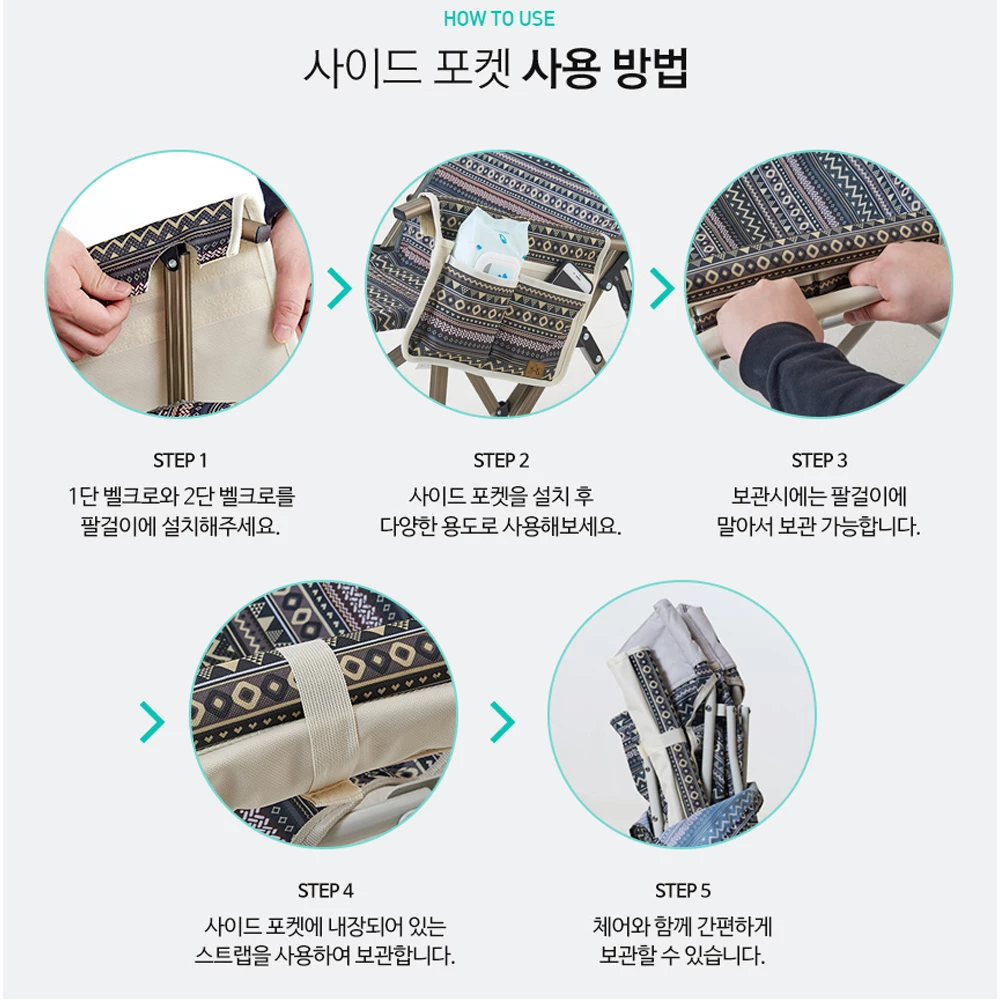 HOW TO USE

사이드 포켓 사용 방법

STEP 1
1단 벨크로와 2단 벨크로를 팔걸이에 설치해주세요.

STEP 2
사이드 포켓을 설치 후 다양한 용도로 사용해보세요.

STEP 3
보관시에는 팔걸이에 말아서 보관 가능합니다.

STEP 4
사이드 포켓에 내장되어 있는 스트랩을 사용하여 보관합니다.

STEP 5
체어와 함께 간편하게 보관할 수 있습니다.